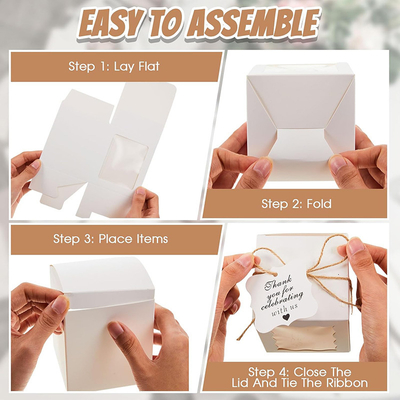 EASY TO ASSEMBLE

Step 1: Lay Flat

Step 2: Fold

Step 3: Place Items

Thank you for celebrating with us

Step 4: Close The Lid And Tie The Ribbon